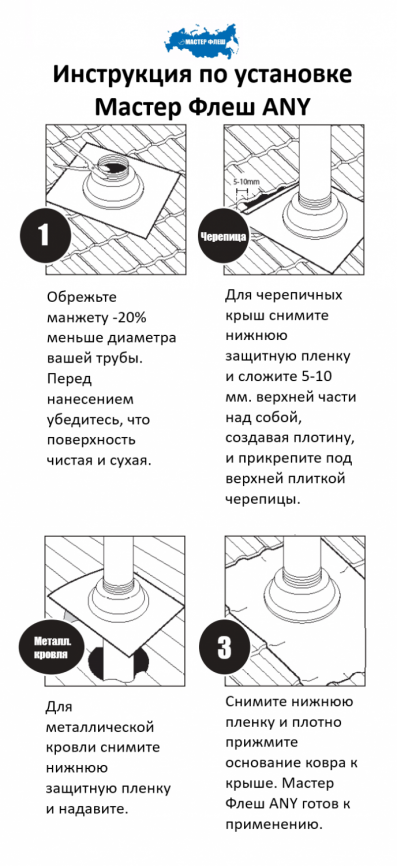 МАСТЕР ФЛЕШ

Инструкция по установке Мастер Флеш ANY

1

Обрежьте манжету -20% меньше диаметра вашей трубы. Перед нанесением убедитесь, что поверхность чистая и сухая.

5-10mm

Черепица

Для черепичных крыш снимите нижнюю защитную пленку и сложите 5-10 мм. верхней части над собой, создавая плотину, и прикрепите под верхней плиткой черепицы.

Металл. кровля

Для металлической кровли снимите нижнюю защитную пленку и надавите.

3

Снимите нижнюю пленку и плотно прижмите основание ковра к крыше. Мастер Флеш ANY готов к применению.